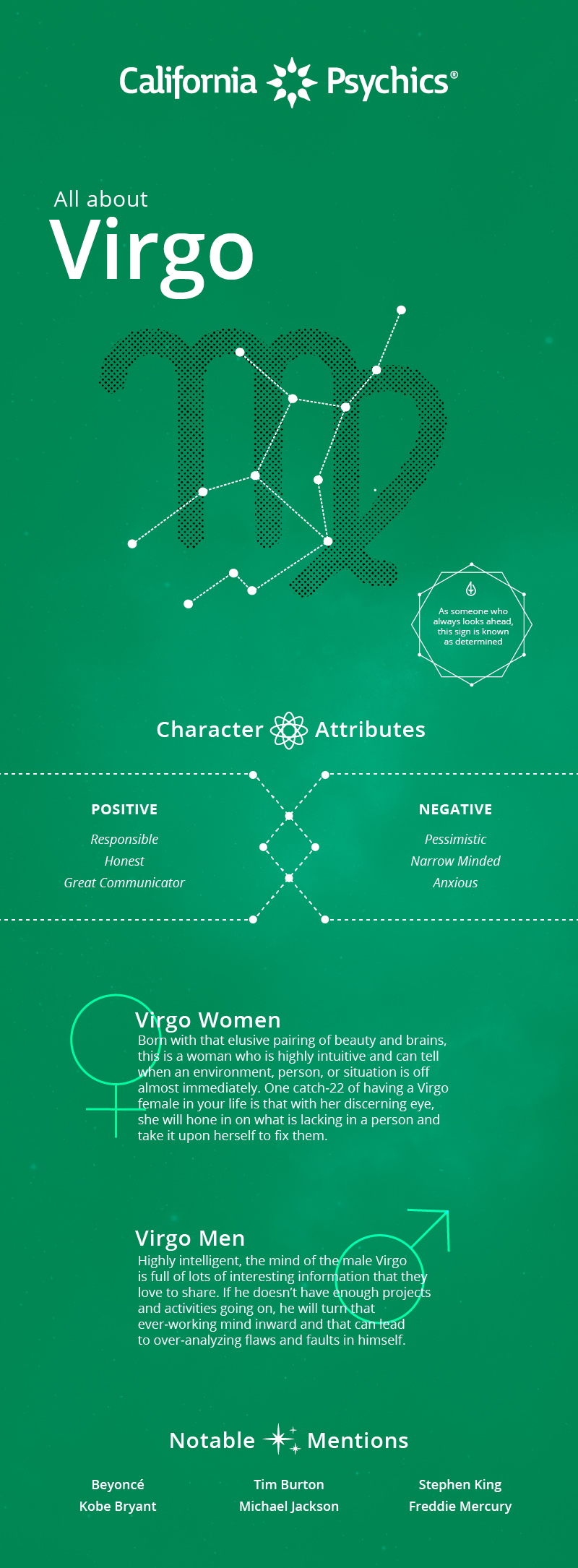 California Psychics®

All about
Virgo

As someone who always looks ahead, this sign is known as determined

Character Attributes

POSITIVE
Responsible
Honest
Great Communicator

NEGATIVE
Pessimistic
Narrow Minded
Anxious

Virgo Women
Born with that elusive pairing of beauty and brains, this is a woman who is highly intuitive and can tell when an environment, person, or situation is off almost immediately. One catch-22 of having a Virgo female in your life is that with her discerning eye, she will hone in on what is lacking in a person and take it upon herself to fix them.

Virgo Men
Highly intelligent, the mind of the male Virgo is full of lots of interesting information that they love to share. If he doesn't have enough projects and activities going on, he will turn that ever-working mind inward and that can lead to over-analyzing flaws and faults in himself.

Notable Mentions

Beyoncé
Kobe Bryant

Tim Burton
Michael Jackson

Stephen King
Freddie Mercury